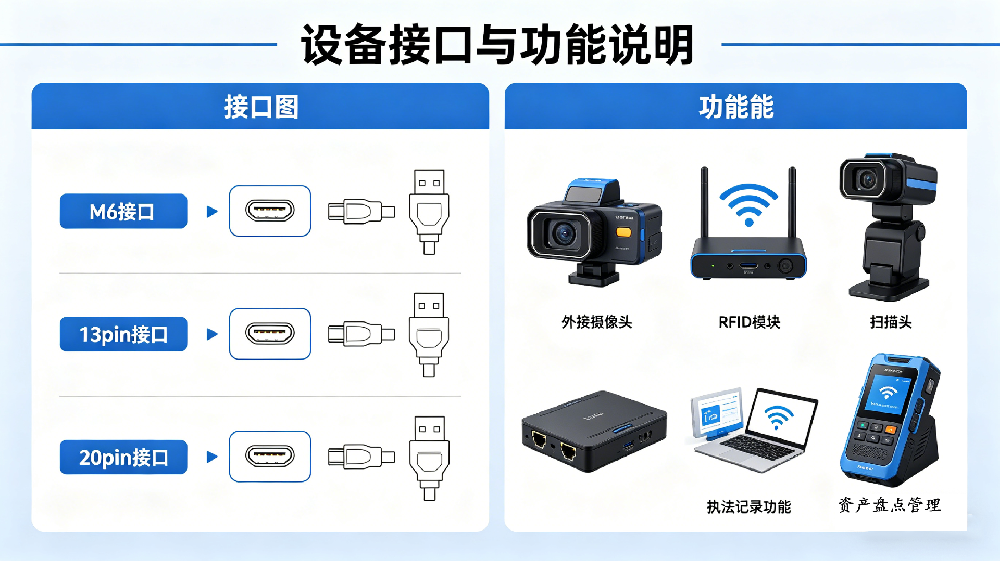 设备接口与功能说明

接口图

M6接口

13pin接口

20pin接口

功能能

外接摄像头

RFID模块

扫描头

执法记录功能

资产盘点管理